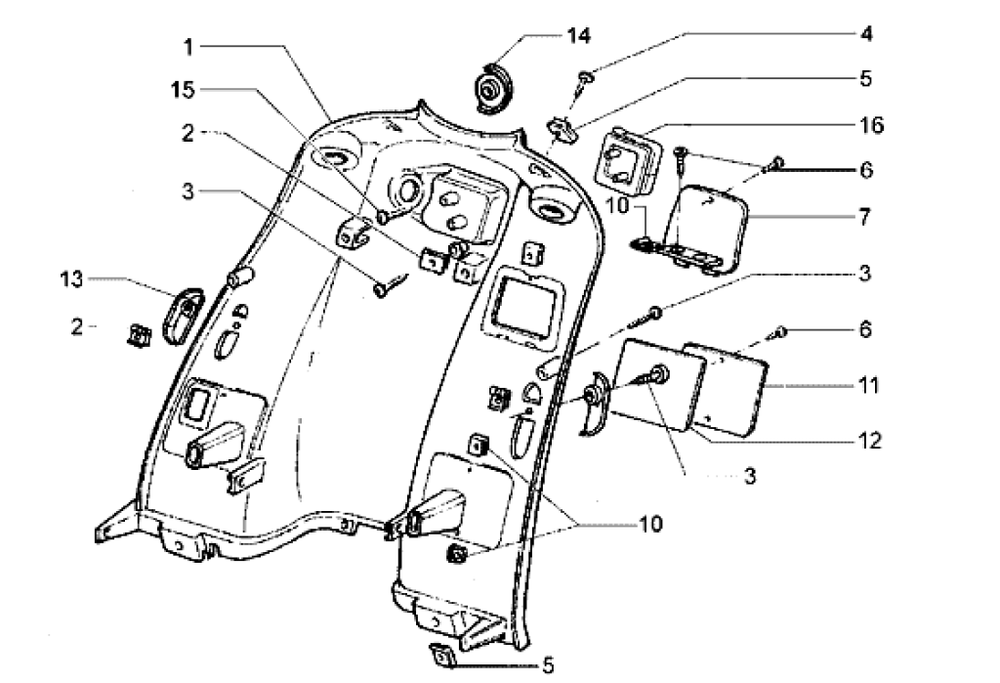 1
15
2
3
13
2
14
4
5
16
6
10
7
3
6
11
12
3
10
5