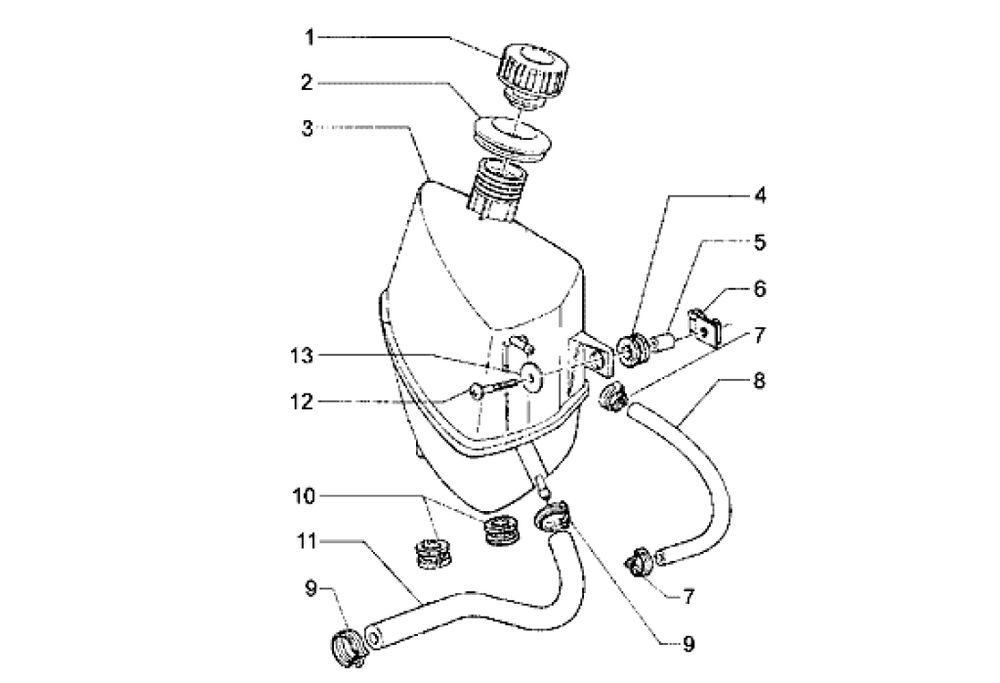 1
2
3
4
5
6
7
8
13
12
10
11
9
7
9