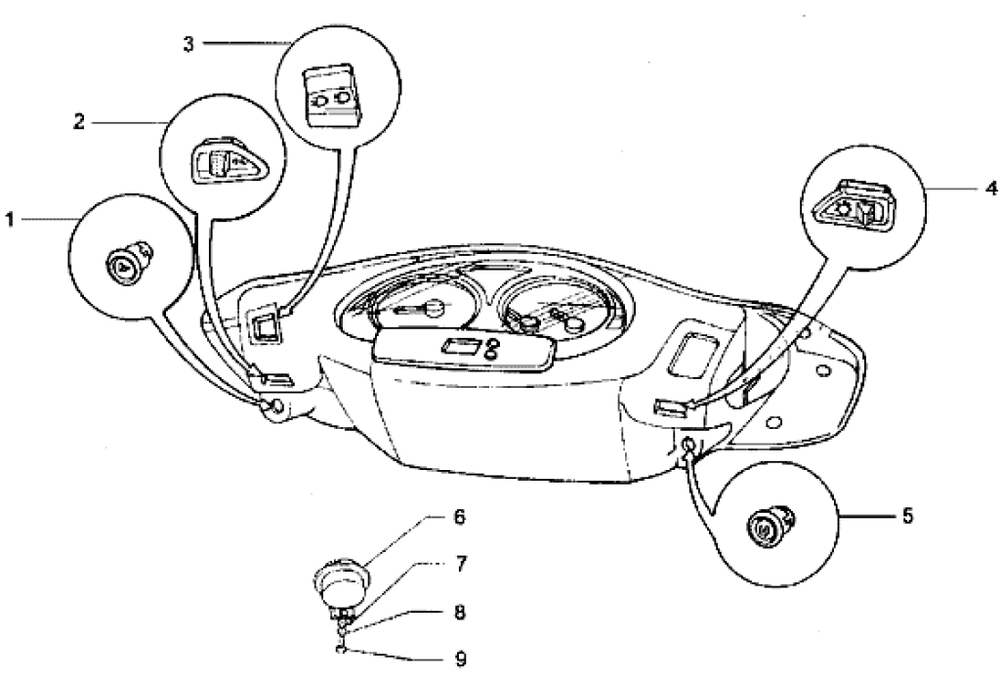 3
2
1
4
5
6
7
8
9