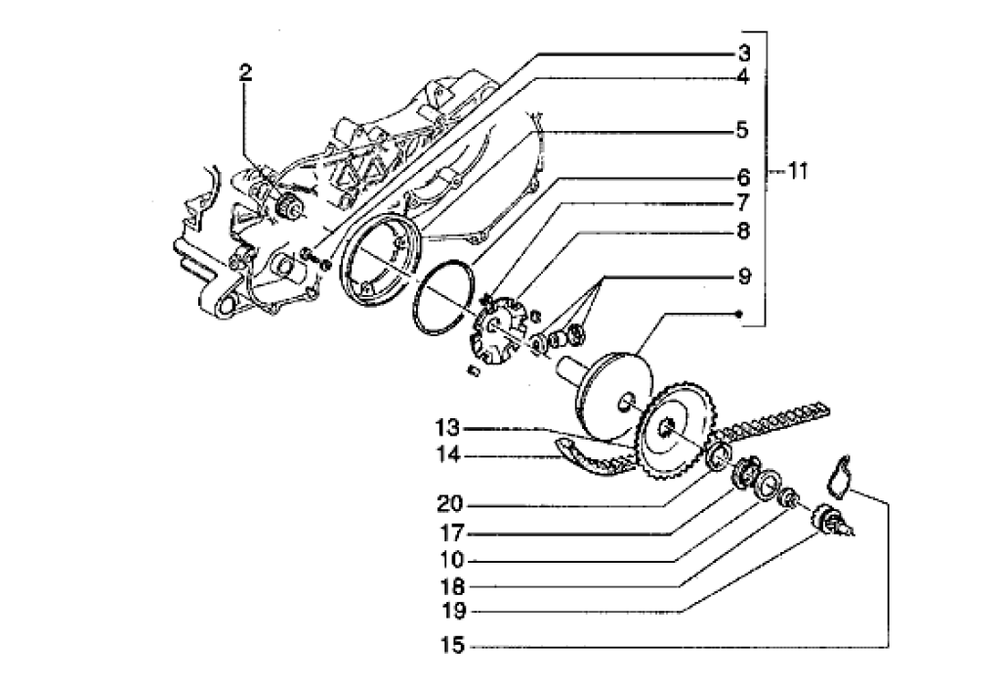 2
3
4
5
6
7
8
9
11
13
14
20
17
10
18
19
15