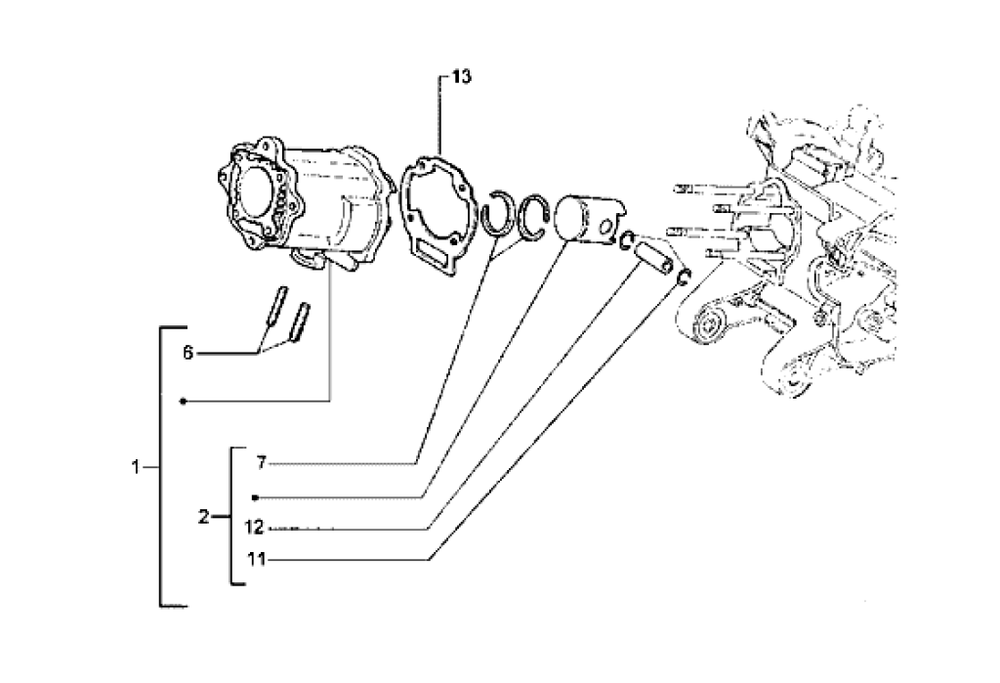 13
6
1
7
2
12
11