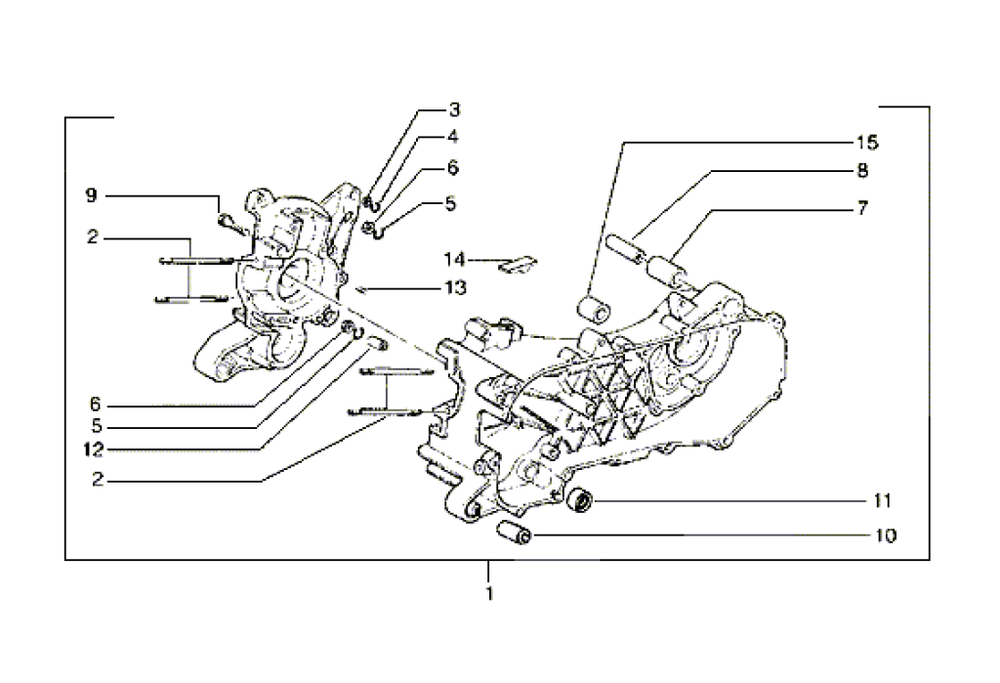 3
4
6
5
9
2
14
13
15
8
7
6
5
12
2
11
10
1