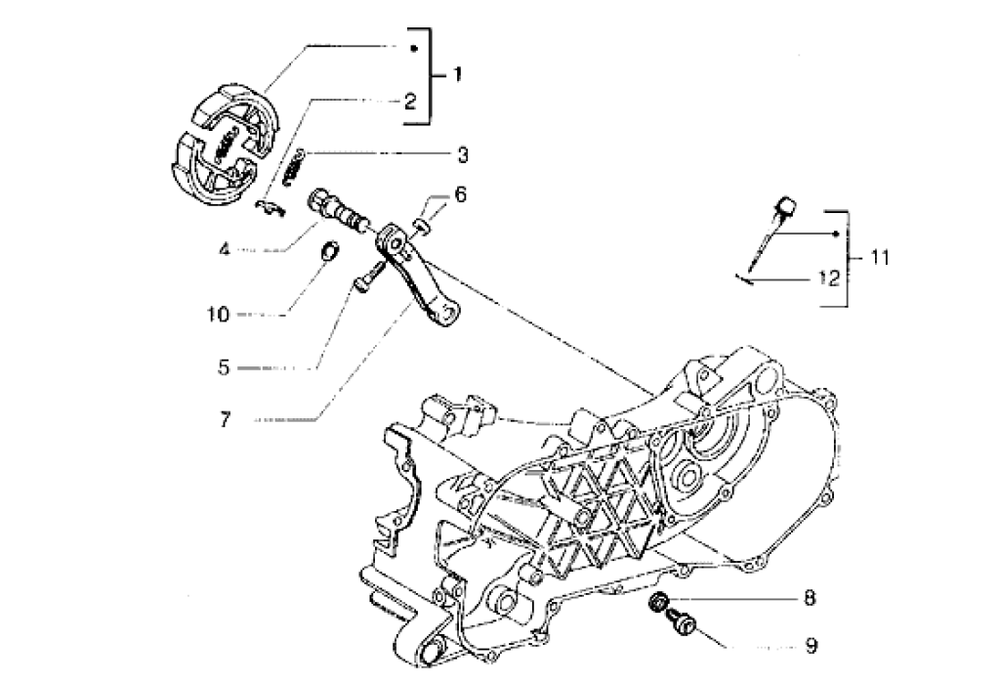 1
2
3
6
4
10
5
7
11
12
8
9