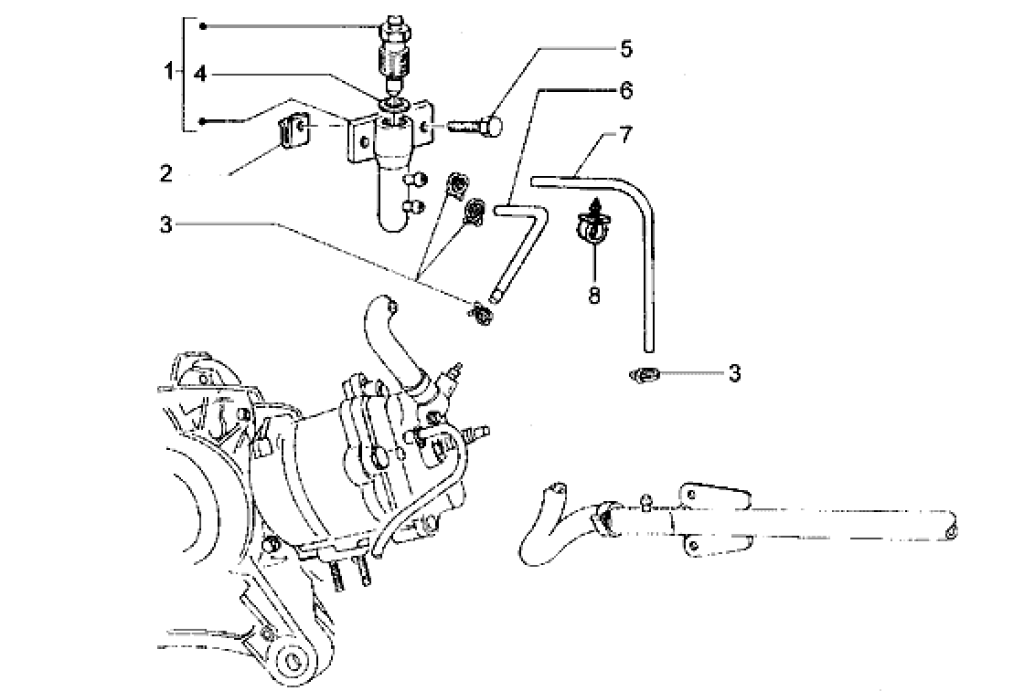 1
4
5
6
7
2
3
8
3