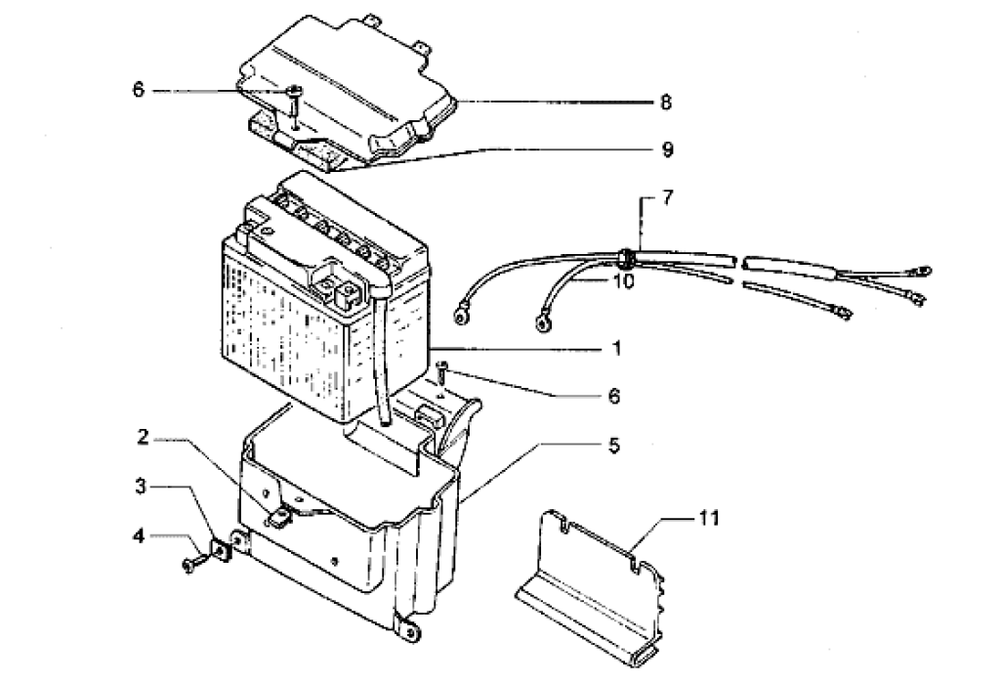 6
8
9
7
10
1
6
2
5
3
4
11