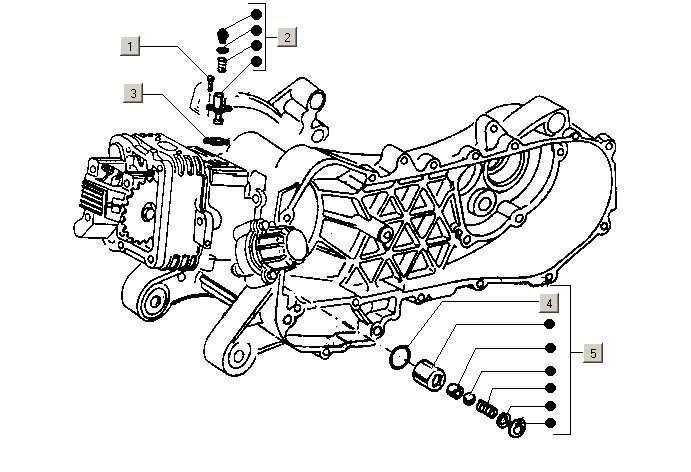 1
2
3
4
5