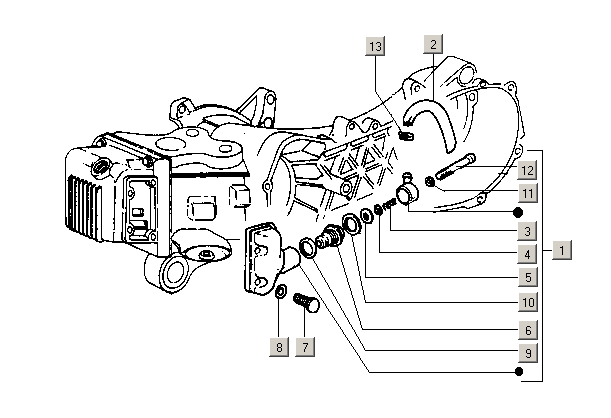 13
2
12
11
3
4
1
5
10
6
9
8
7