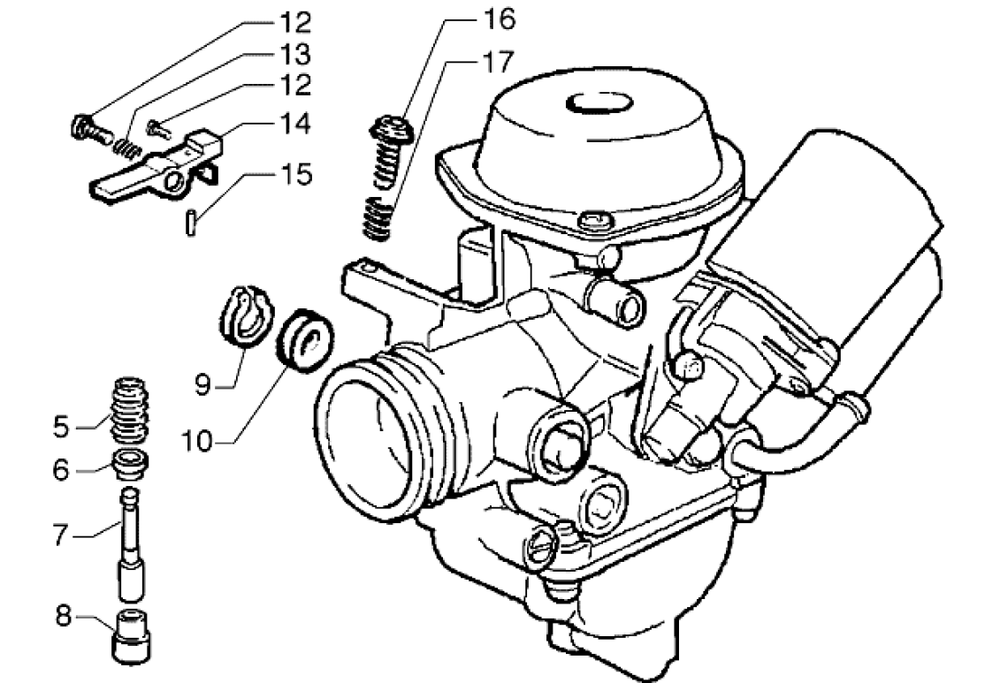 12
13
12
14
15
16
17
9
10
5
6
7
8