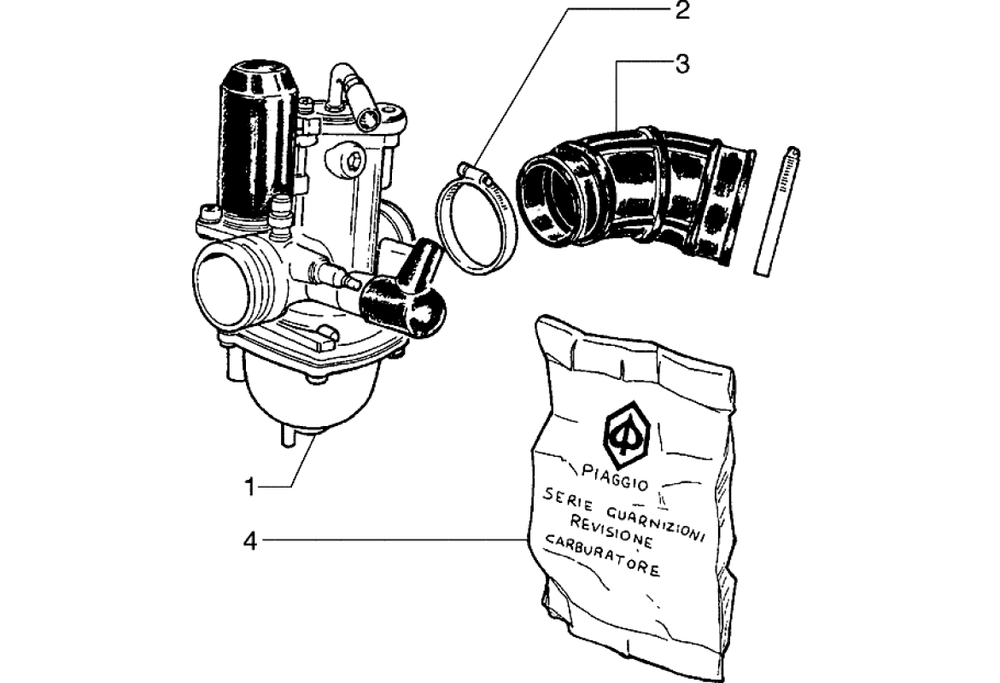 2
3
1
4
PIAGGIO
SERIE GUARNIZIONI
REVISIONE
CARBURATORE