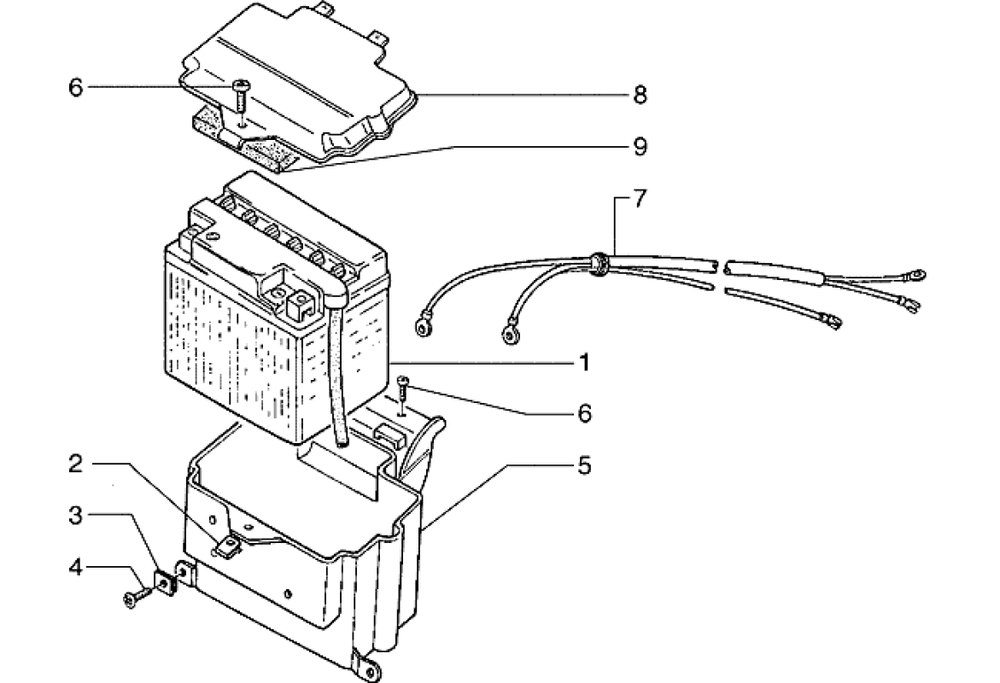 6
8
9
7
1
6
2
5
3
4