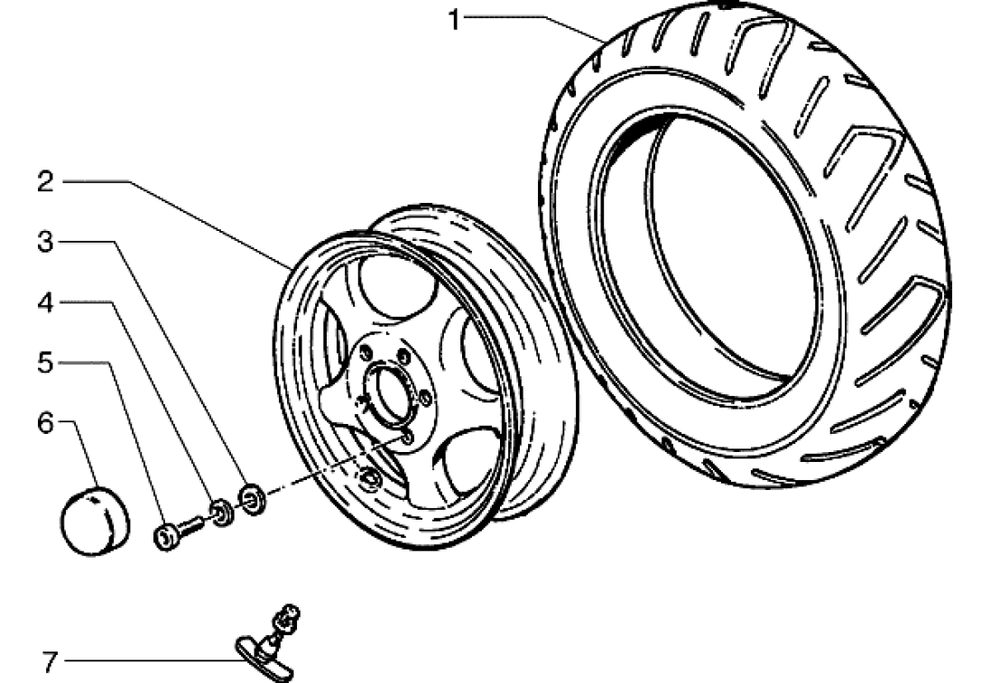 1
2
3
4
5
6
7