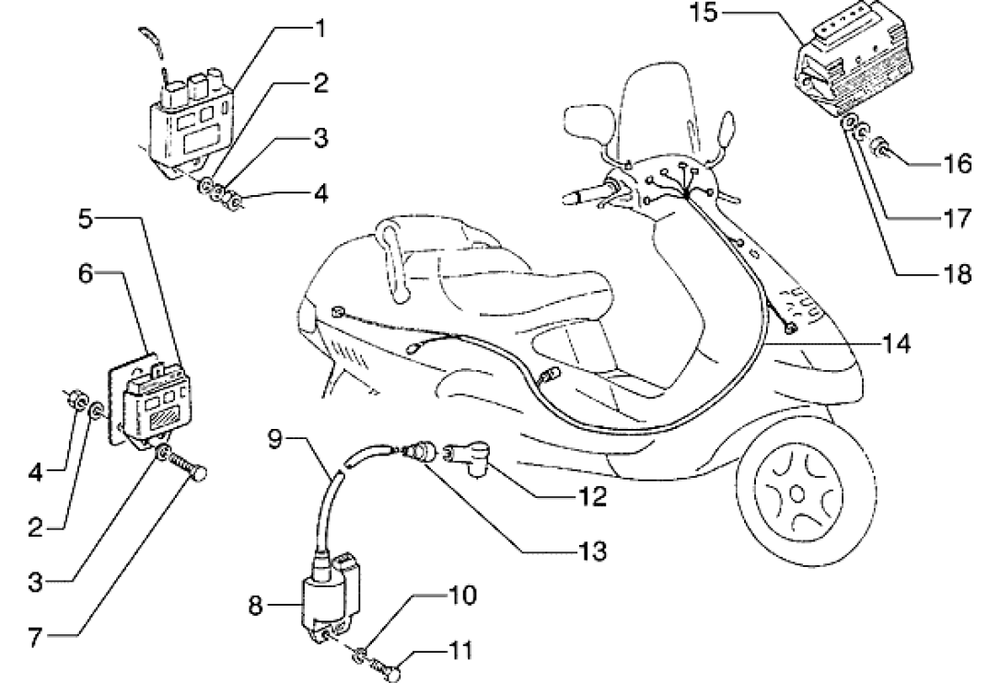 1
2
3
4
5
6
4
2
3
7
9
8
10
11
12
13
14
15
16
17
18