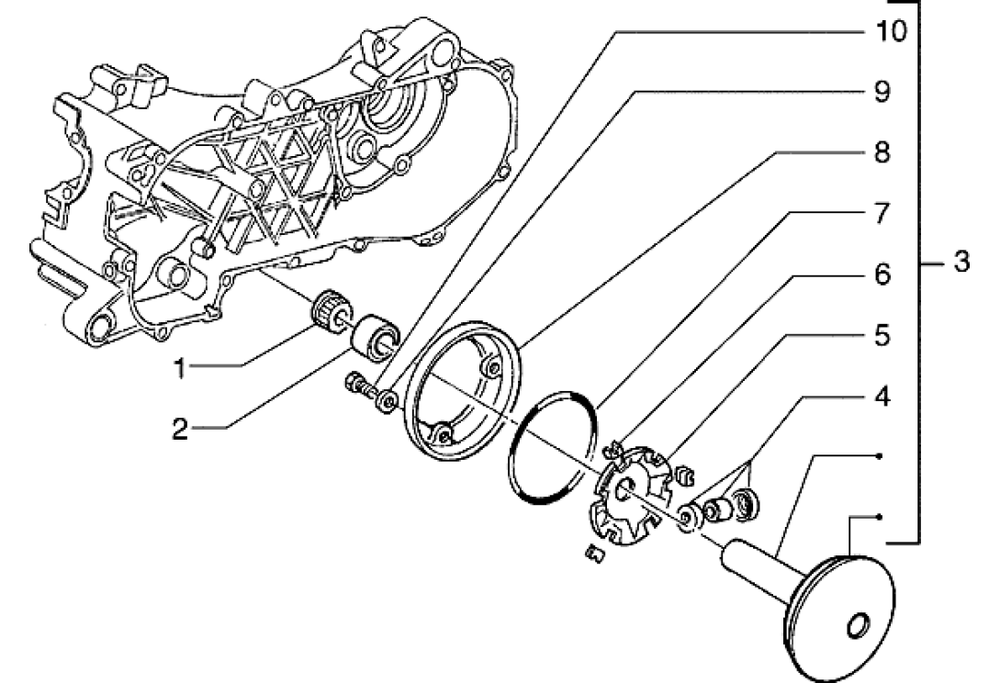 10
9
8
7
6
5
4
3
1
2