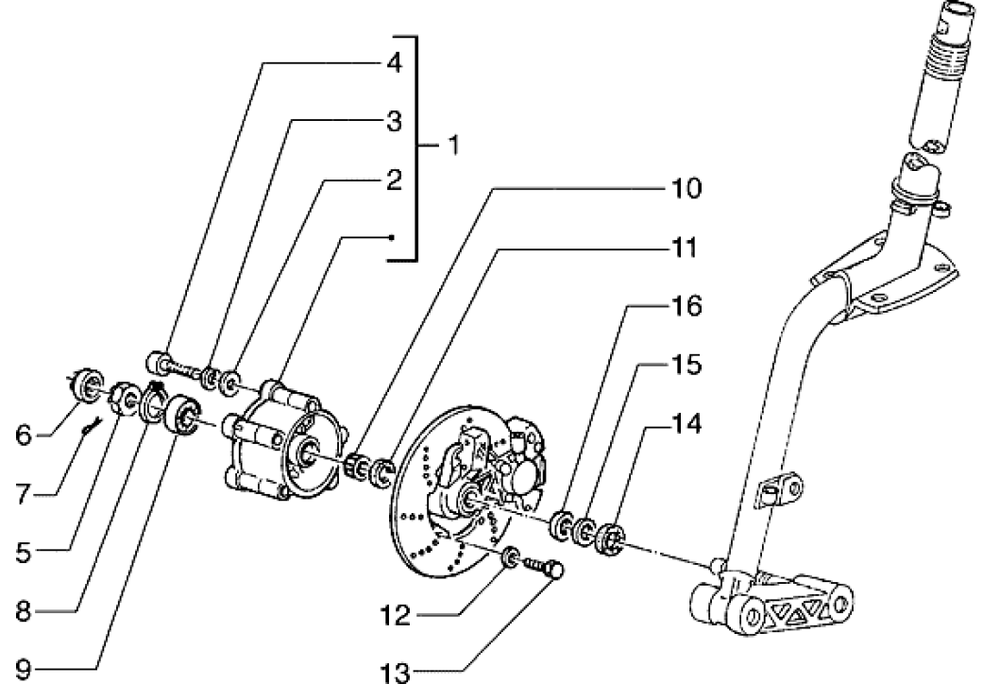 4
3
2
1
10
11
16
15
14
6
7
5
8
9
12
13