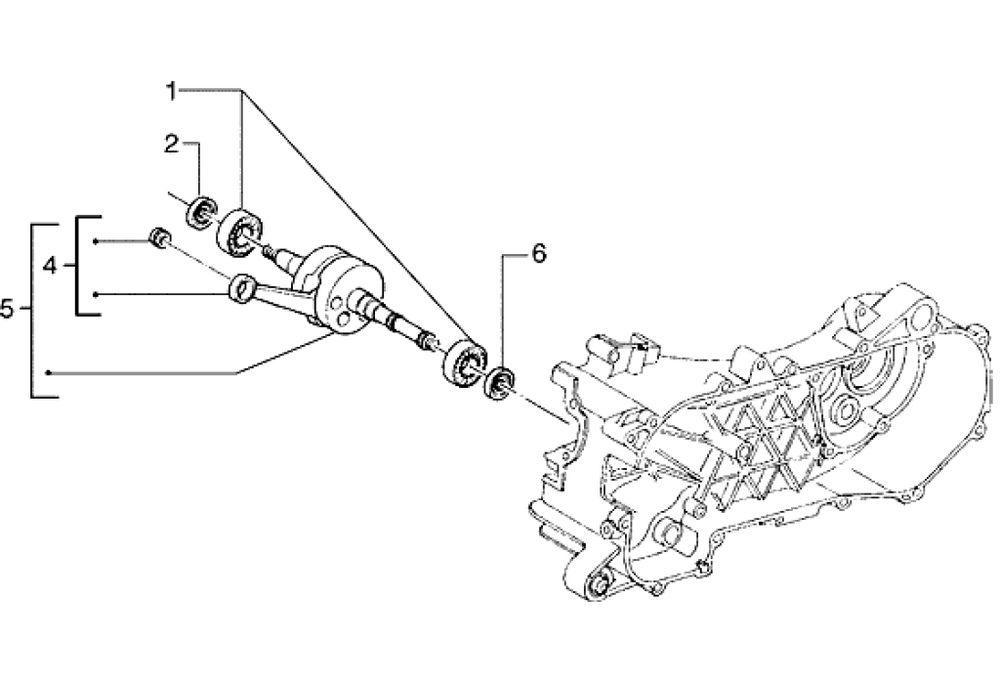 1
2
4
5
6