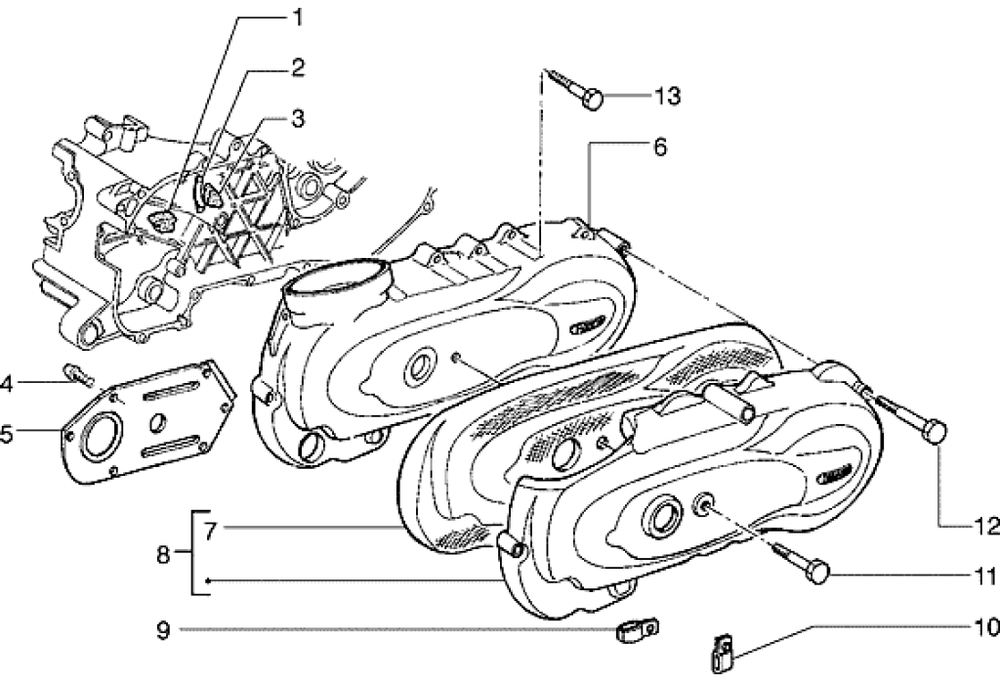 1
2
3
13
6
4
5
7
8
12
11
9
10