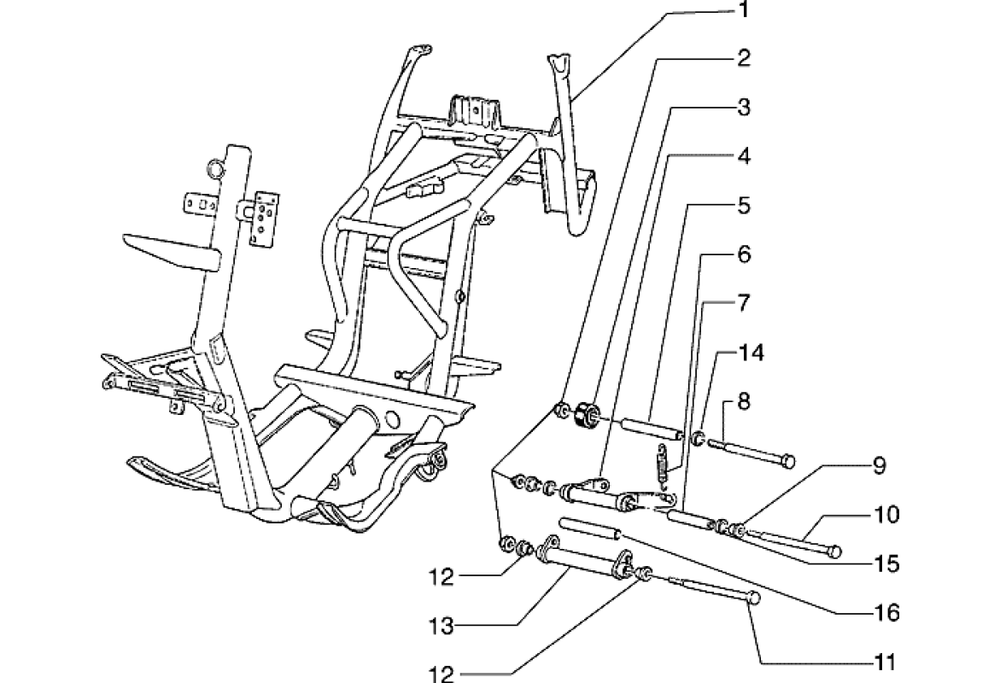 1
2
3
4
5
6
7
14
8
9
10
15
16
11
12
13
12