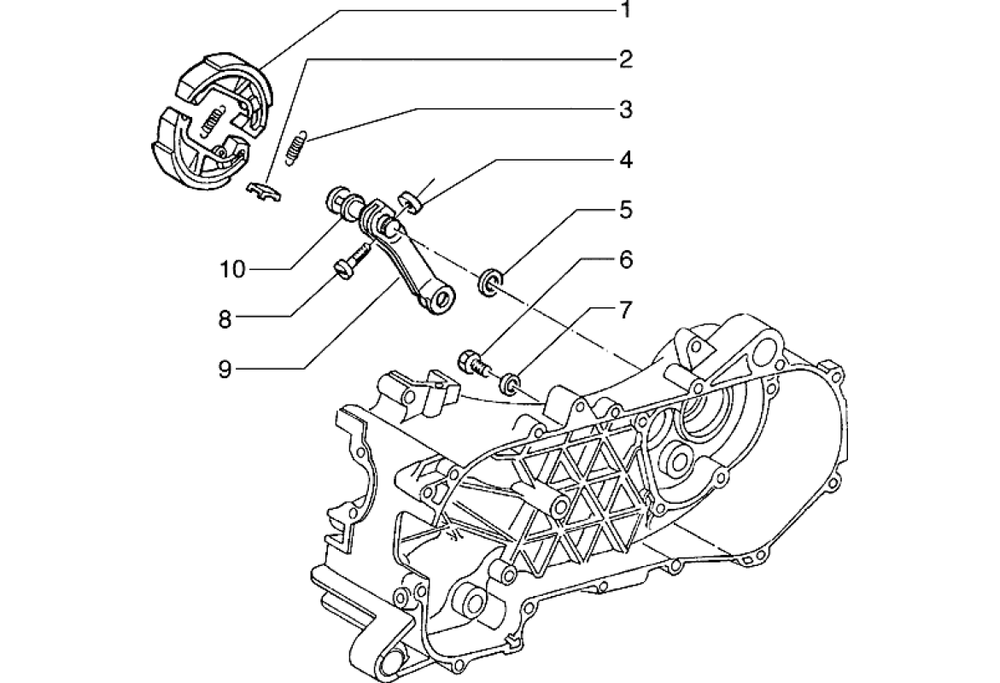 1
2
3
4
5
6
7
10
8
9