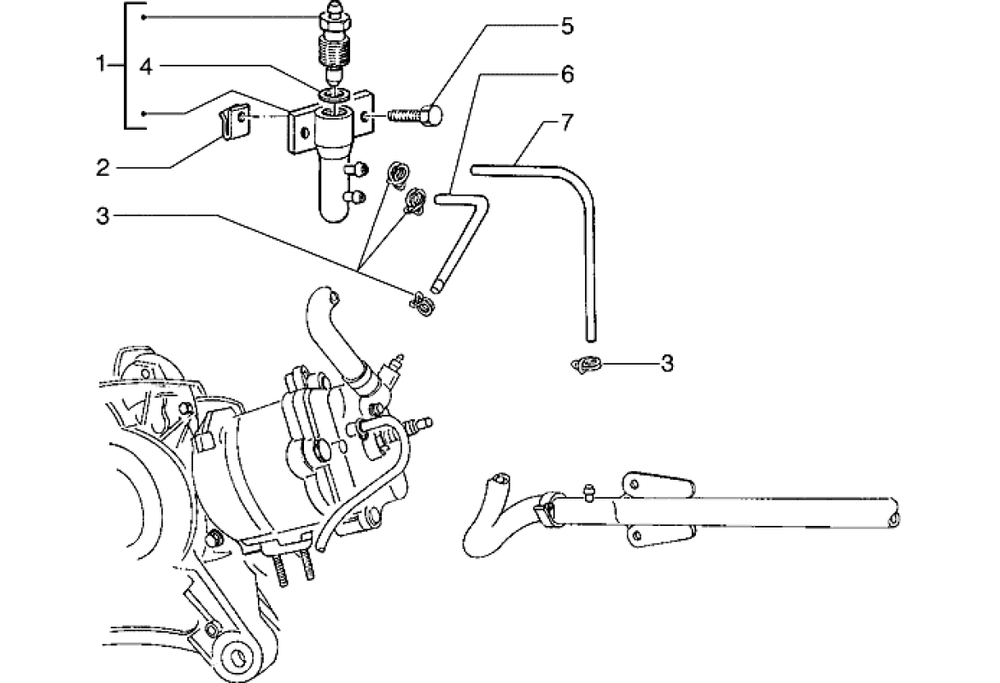 1
4
2
3
5
6
7
3