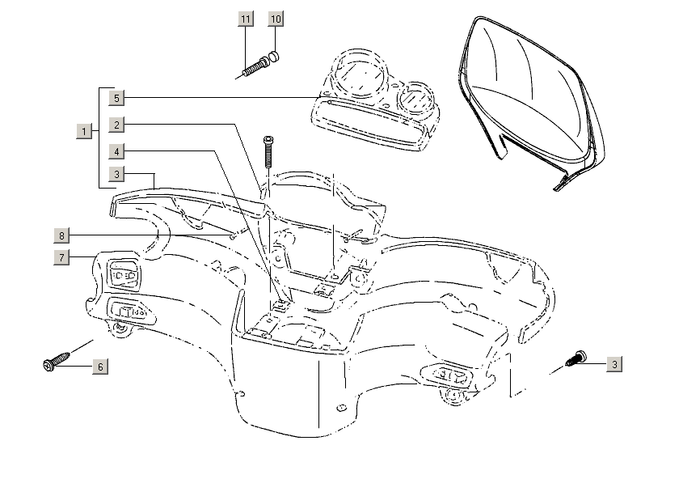 11
10
5
1
2
4
3
8
7
6
3