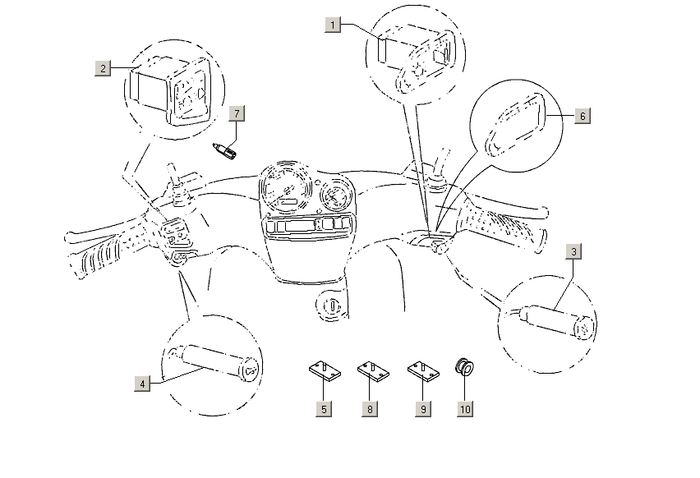 1
2
7
6
3
4
5
8
9
10