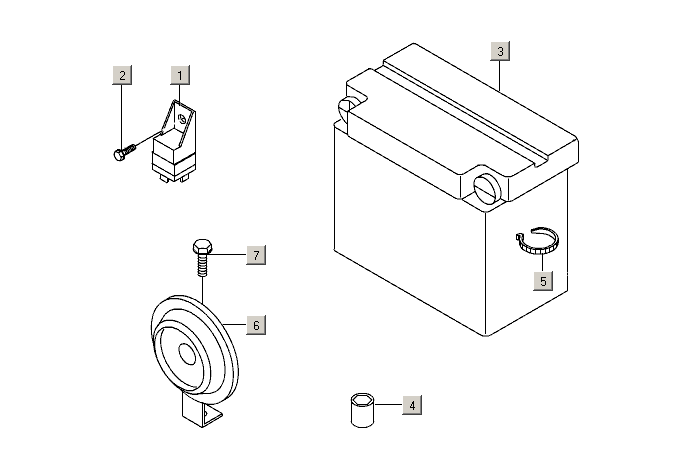 2
1
3
7
5
6
4