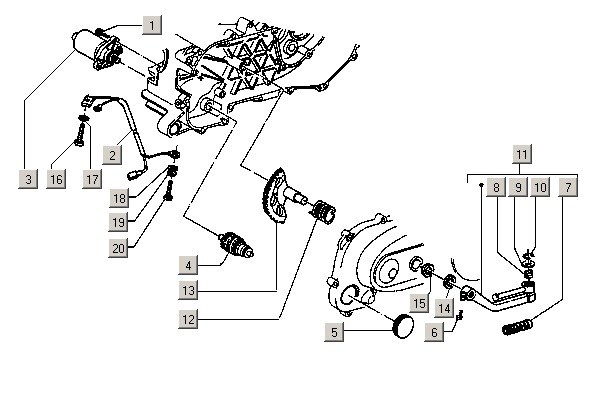 1
3
16
17
2
18
19
20
4
13
12
11
8
9
10
7
15
14
5
6