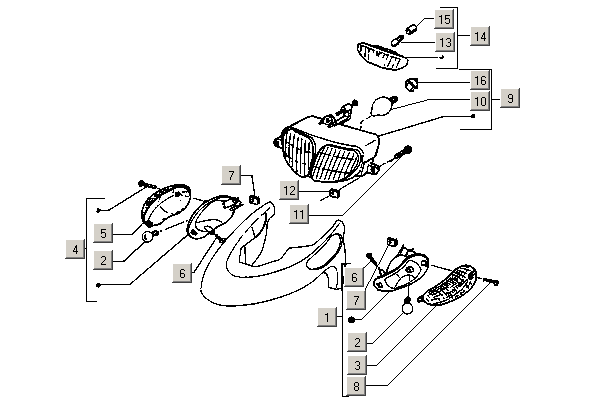 15
14
13
16
10
9
7
12
11
5
4
2
6
6
7
1
2
3
8