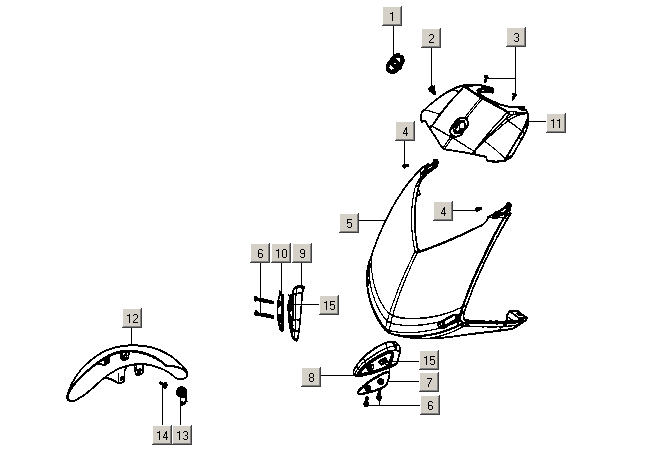 1
2
3
11
4
4
5
6
10
9
15
12
15
8
7
6
14
13