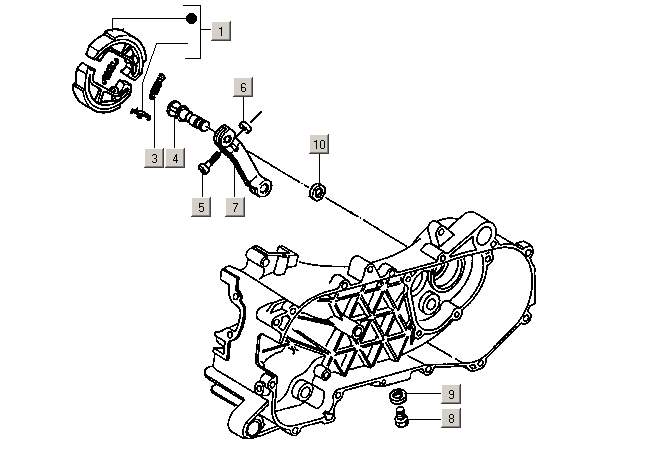 1
6
10
3
4
5
7
9
8