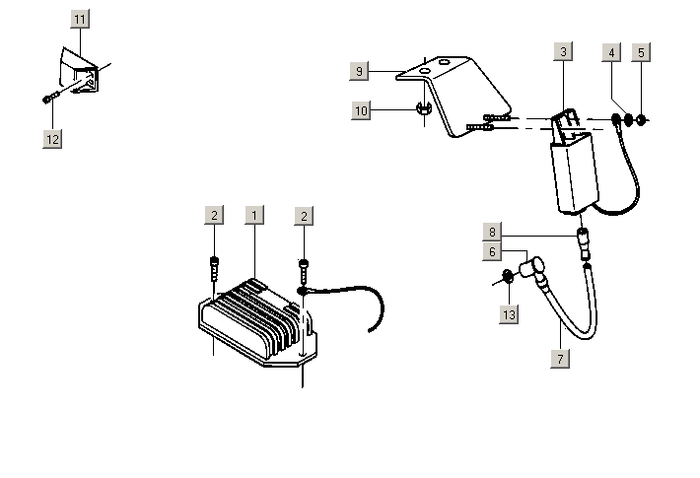 11

12

9

10

3

4

5

2

1

2

8

6

13

7