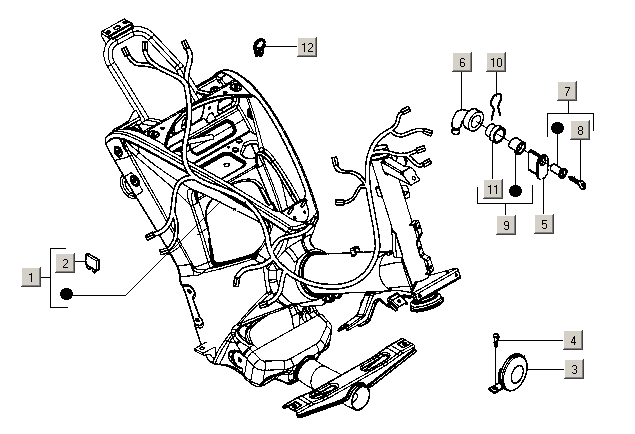 12
6
10
7
8
11
9
5
1
2
4
3