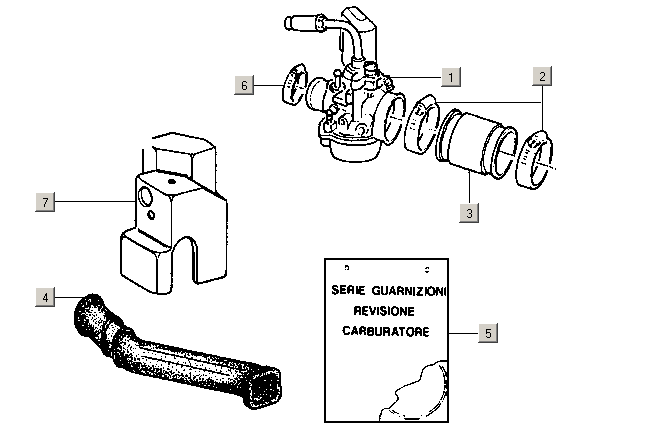 6

1

2

7

3

4

SERIE GUARNIZIONI
REVISIONE
CARBURATORE

5