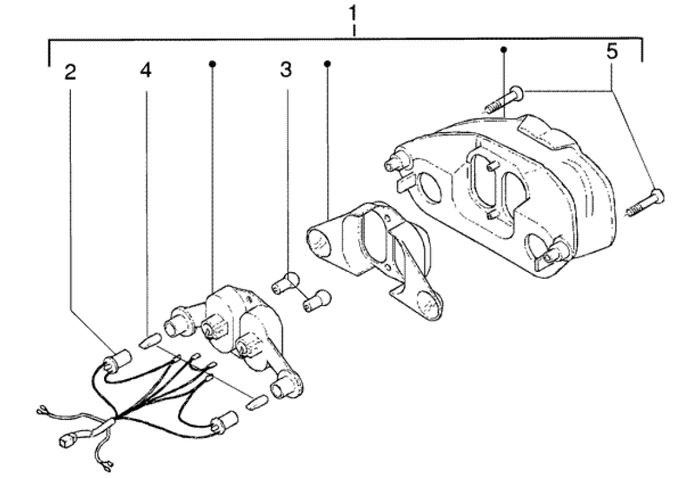 1
2
4
3
5