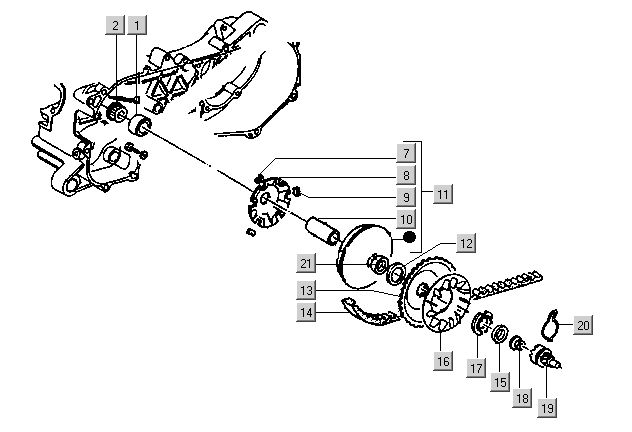 2
1
7
8
9
11
10
12
21
13
14
20
16
17
15
18
19