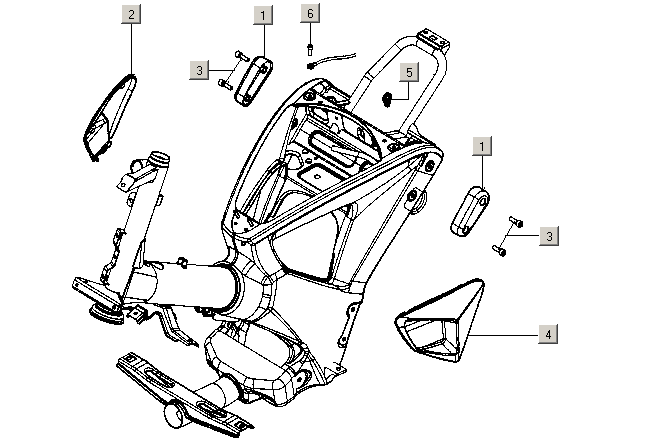 2
1
6
3
5
1
3
4