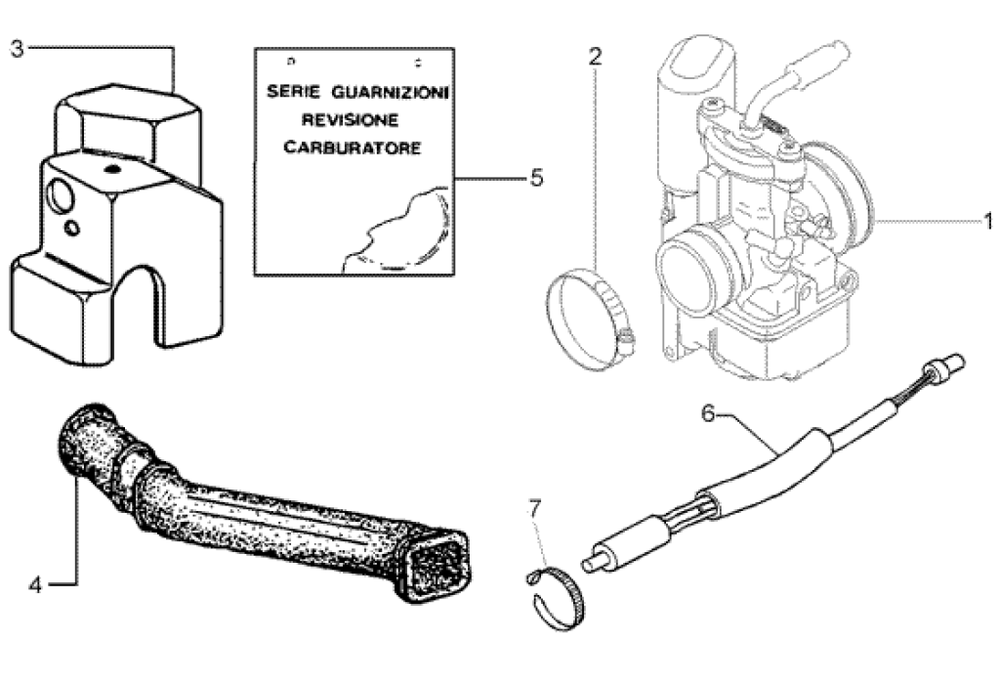 3

SERIE GUARNIZIONI
REVISIONE
CARBURATORE

5

2

1

6

7

4