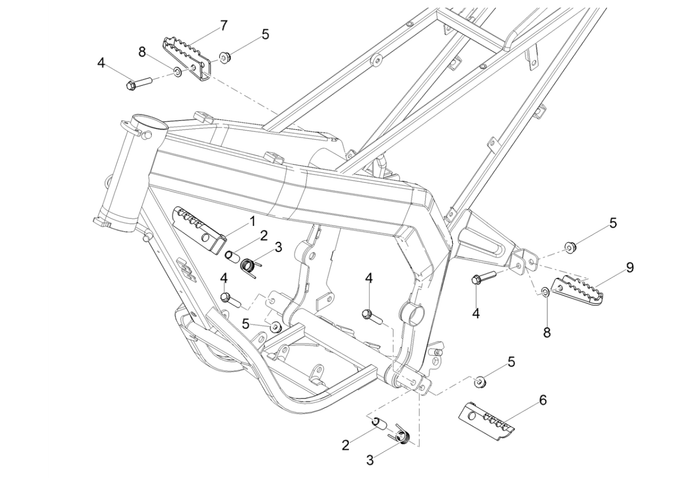 7
5
8
4
1
2
3
4
4
5
5
9
4
8
5
6
2
3