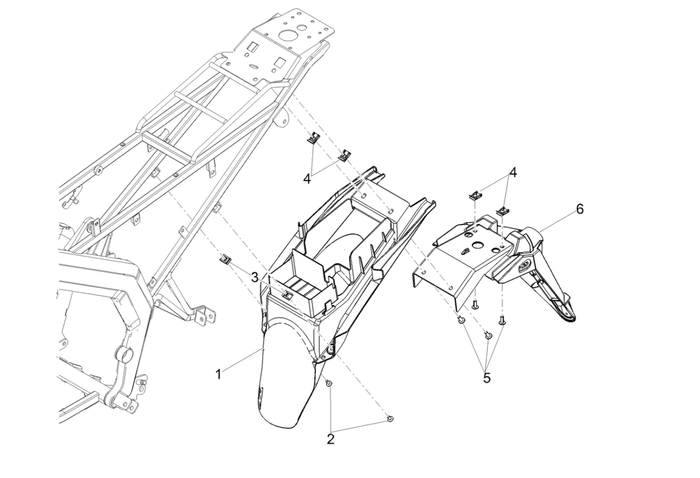 4
4
6
3
1
5
2