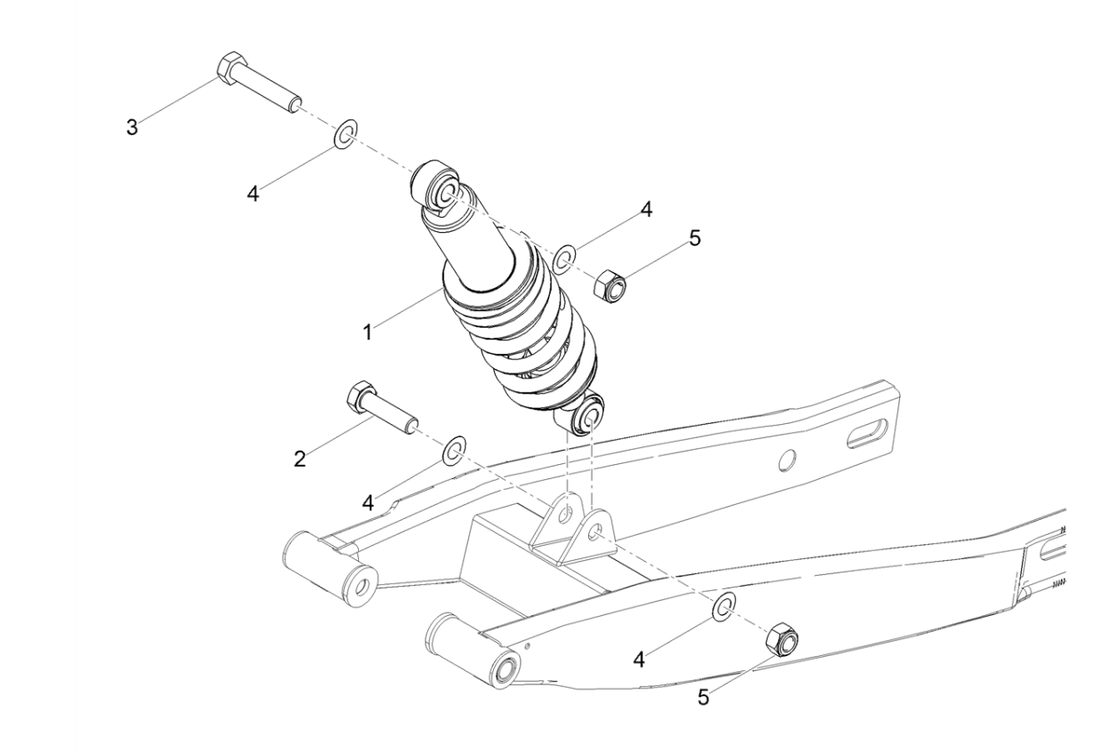 3
4
4
5
1
2
4
4
5