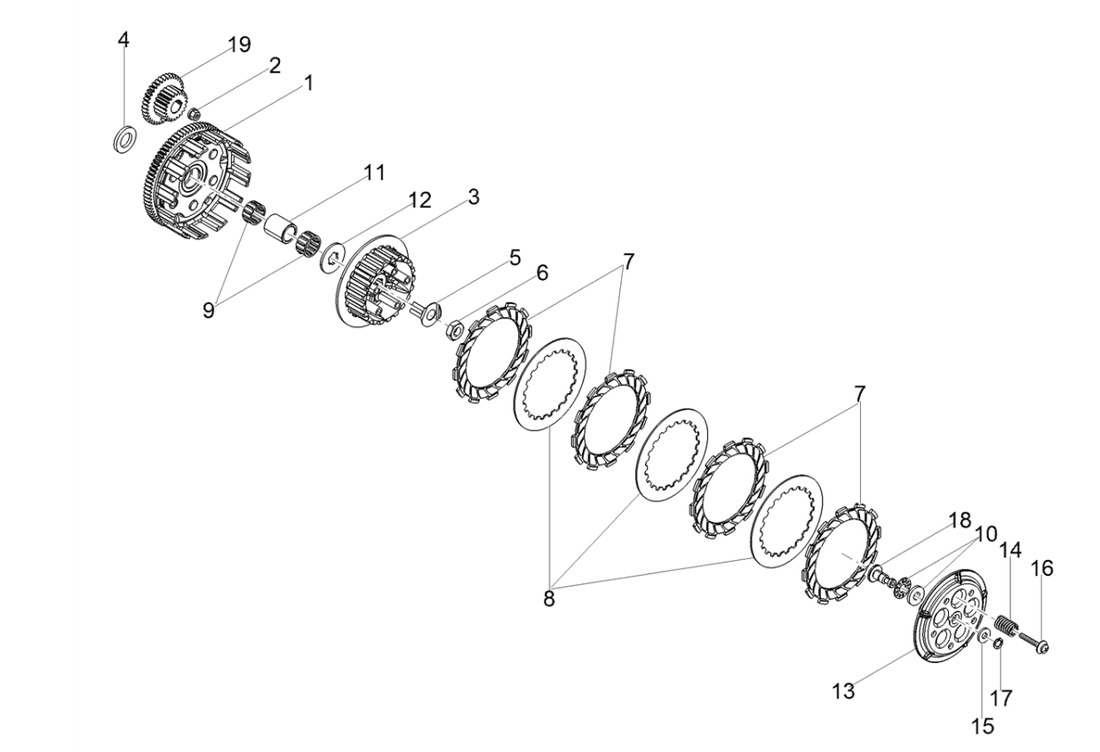 4
19
2
1
11
12
3
9
5
6
7
7
8
18
10
14
16
13
17
15