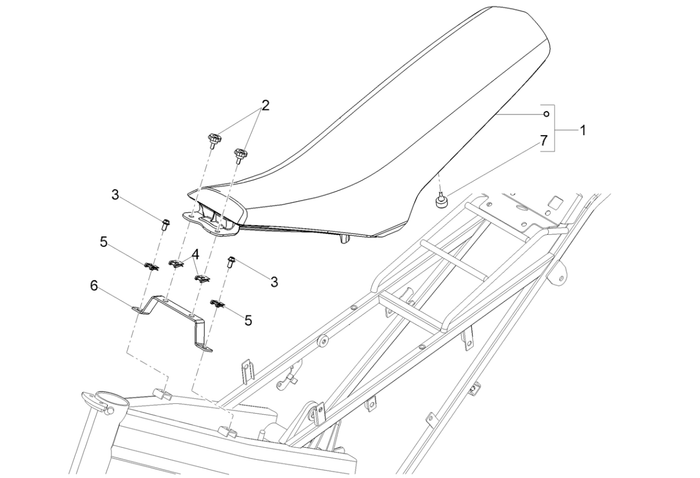 2
1
7
3
5
4
3
6
5