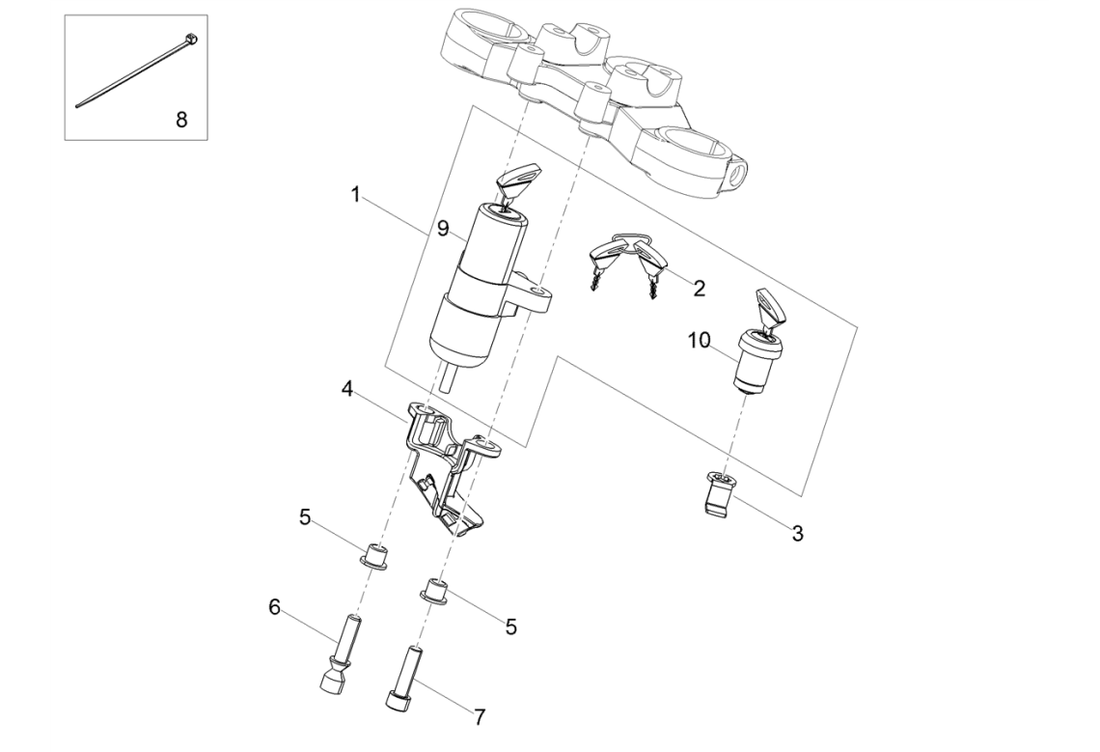 8

1
9
2
10
4
3
5
5
6
7