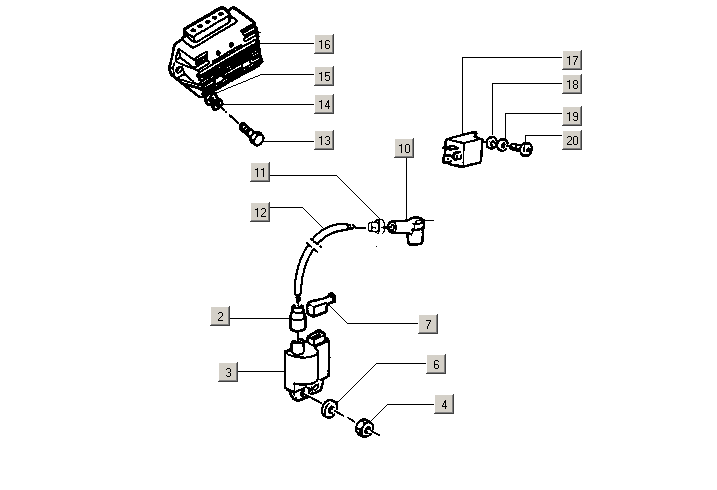 16
15
14
13
17
18
19
20
10
11
12
2
7
3
6
4