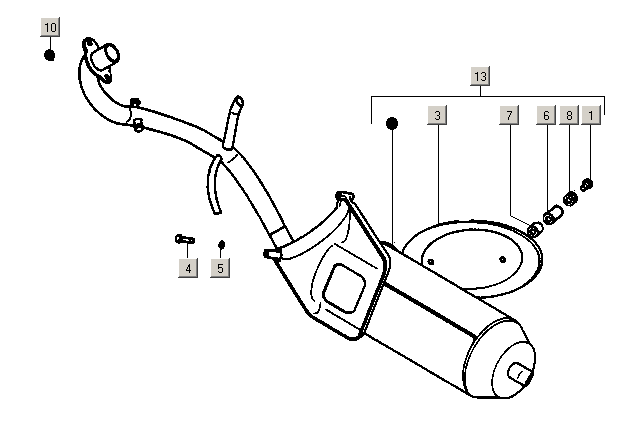 10
13
3
7
6
8
1
4
5