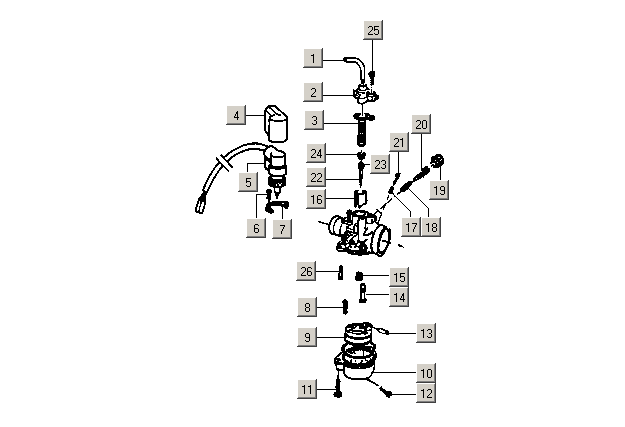 25
1
2
4
3
20
21
24
23
5
22
19
16
6
7
17
18
26
15
14
8
9
13
10
11
12