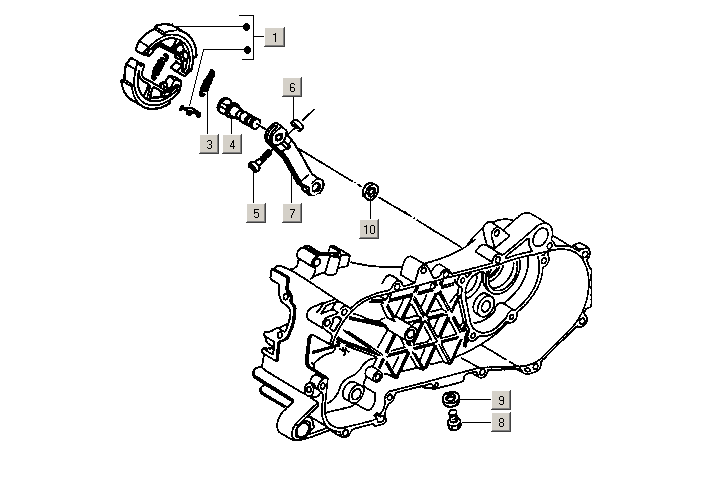 1
6
3
4
5
7
10
9
8