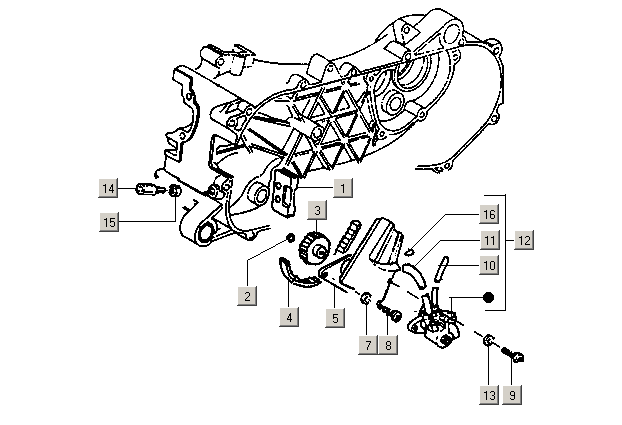 14
15
1
3
16
11
12
10
2
4
5
7
8
13
9