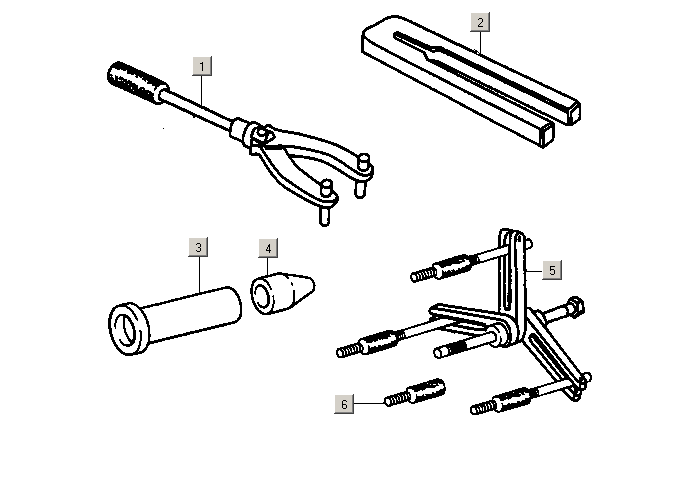 1

2

3

4

5

6