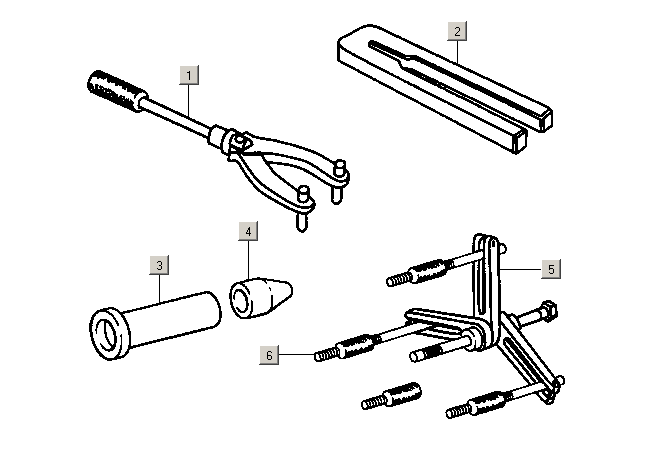 1
2
4
3
5
6